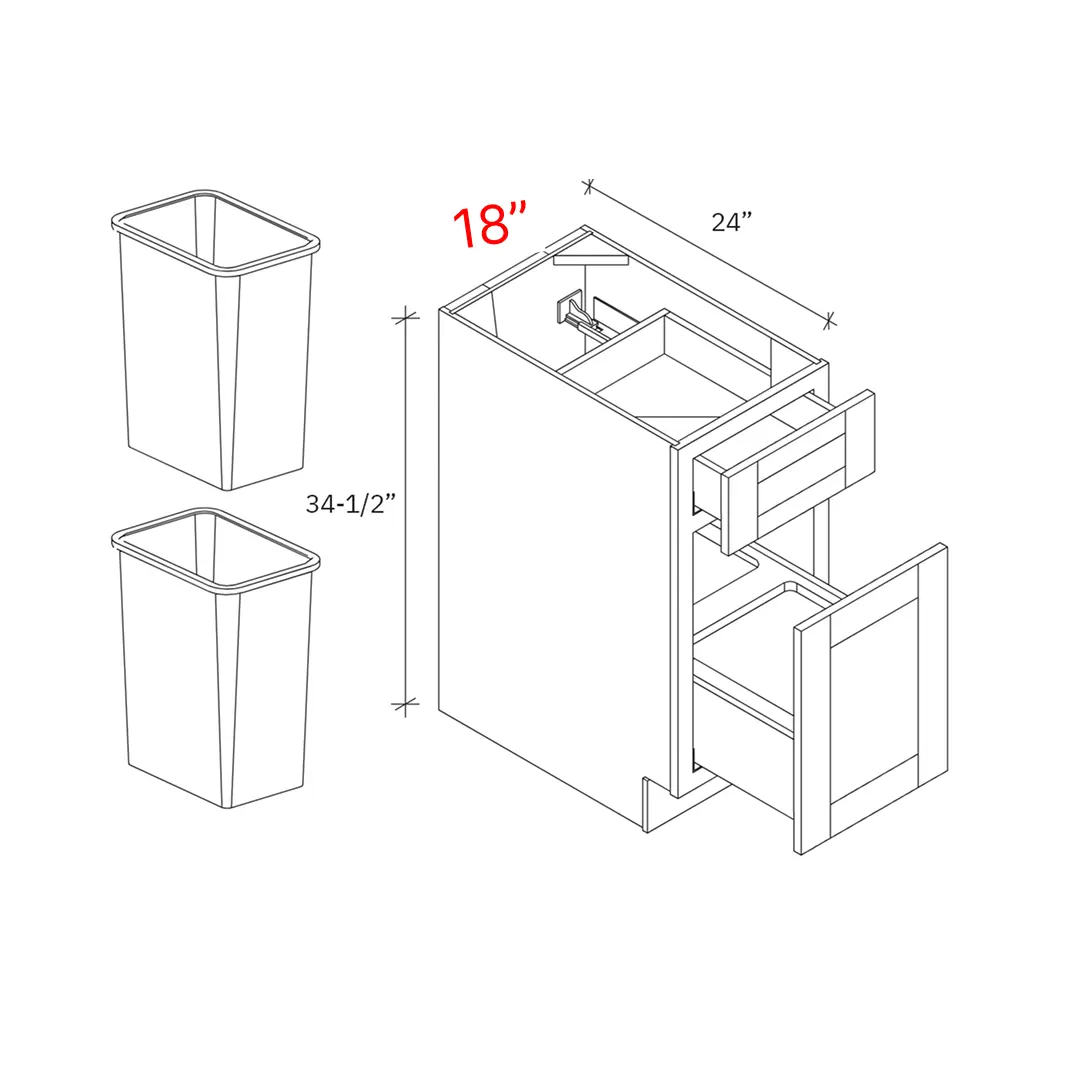 18”

24”

34-1/2”